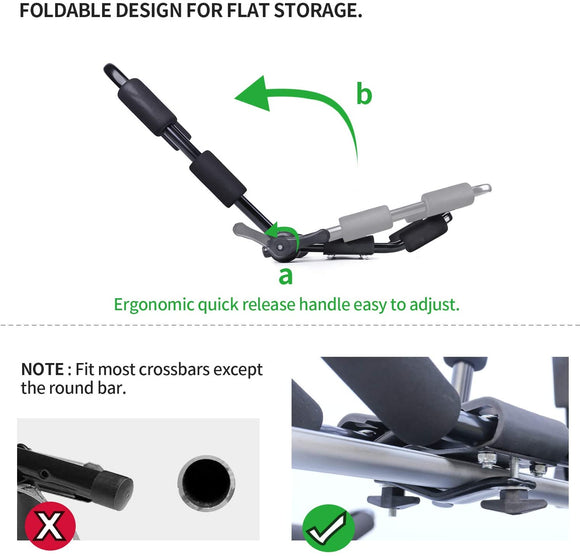 FOLDABLE DESIGN FOR FLAT STORAGE.

b

a

Ergonomic quick release handle easy to adjust.

NOTE : Fit most crossbars except the round bar.