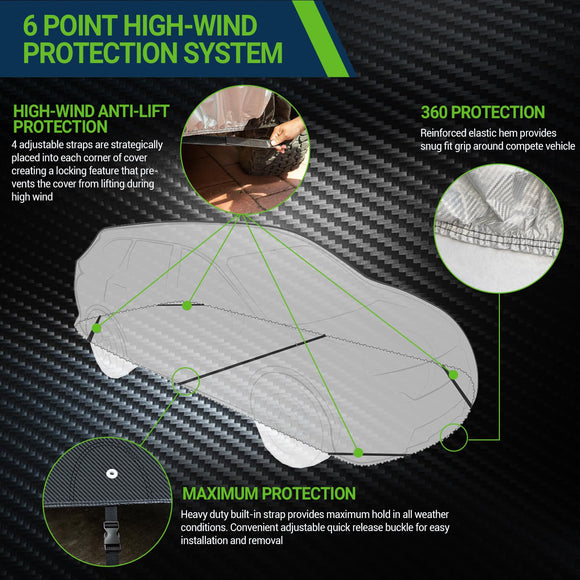 6 POINT HIGH-WIND PROTECTION SYSTEM

HIGH-WIND ANTI-LIFT PROTECTION

4 adjustable straps are strategically placed into each corner of cover creating a locking feature that prevents the cover from lifting during high wind

360 PROTECTION

Reinforced elastic hem provides snug fit grip around compete vehicle

MAXIMUM PROTECTION

Heavy duty built-in strap provides maximum hold in all weather conditions. Convenient adjustable quick release buckle for easy installation and removal