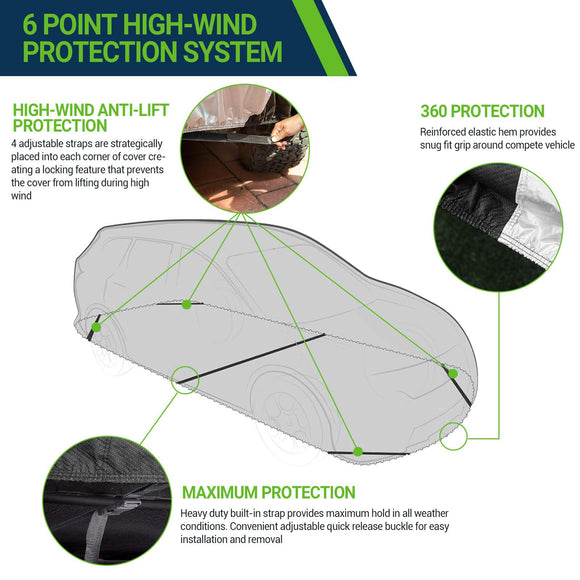 6 POINT HIGH-WIND PROTECTION SYSTEM

HIGH-WIND ANTI-LIFT PROTECTION
4 adjustable straps are strategically placed into each corner of cover creating a locking feature that prevents the cover from lifting during high wind

360 PROTECTION
Reinforced elastic hem provides snug fit grip around compete vehicle

MAXIMUM PROTECTION
Heavy duty built-in strap provides maximum hold in all weather conditions. Convenient adjustable quick release buckle for easy installation and removal