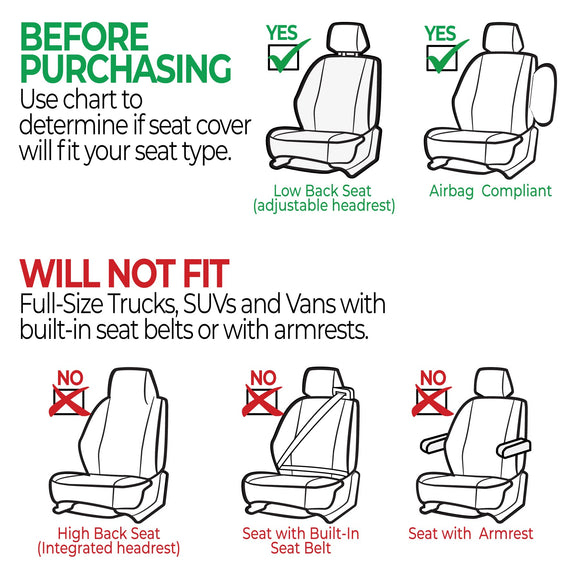 BEFORE PURCHASING
Use chart to determine if seat cover will fit your seat type.

YES

Low Back Seat
(adjustable headrest)

YES

Airbag Compliant

WILL NOT FIT
Full-Size Trucks, SUVs and Vans with built-in seat belts or with armrests.

NO

High Back Seat
(Integrated headrest)

NO

Seat with Built-In
Seat Belt

NO

Seat with Armrest